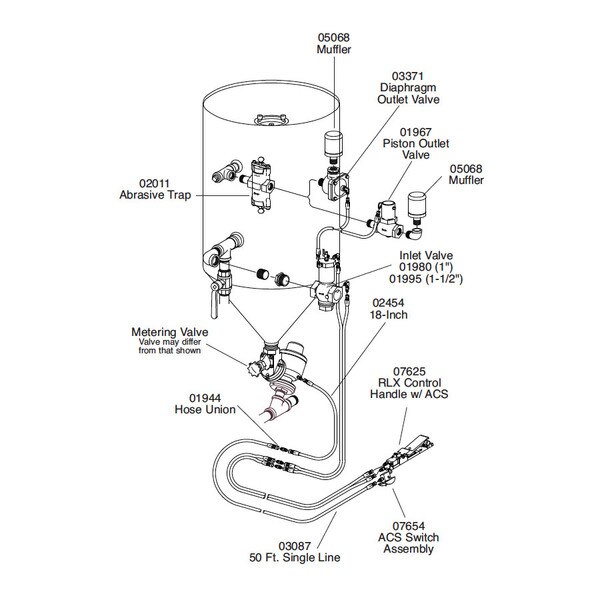 05068
Muffler

03371
Diaphragm
Outlet Valve

01967
Piston Outlet
Valve

05068
Muffler

02011
Abrasive Trap

Inlet Valve
01980 (1")
01995 (1-1/2")

02454
18-Inch

Metering Valve
Valve may differ
from that shown

07625
RLX Control
Handle w/ ACS

01944
Hose Union

07654
ACS Switch
Assembly

03087
50 Ft. Single Line